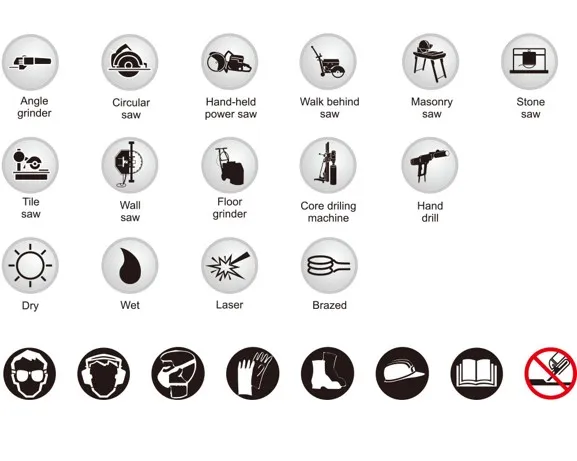 Angle grinder

Circular saw

Hand-held power saw

Walk behind saw

Masonry saw

Stone saw

Tile saw

Wall saw

Floor grinder

Core driling machine

Hand drill

Dry

Wet

Laser

Brazed