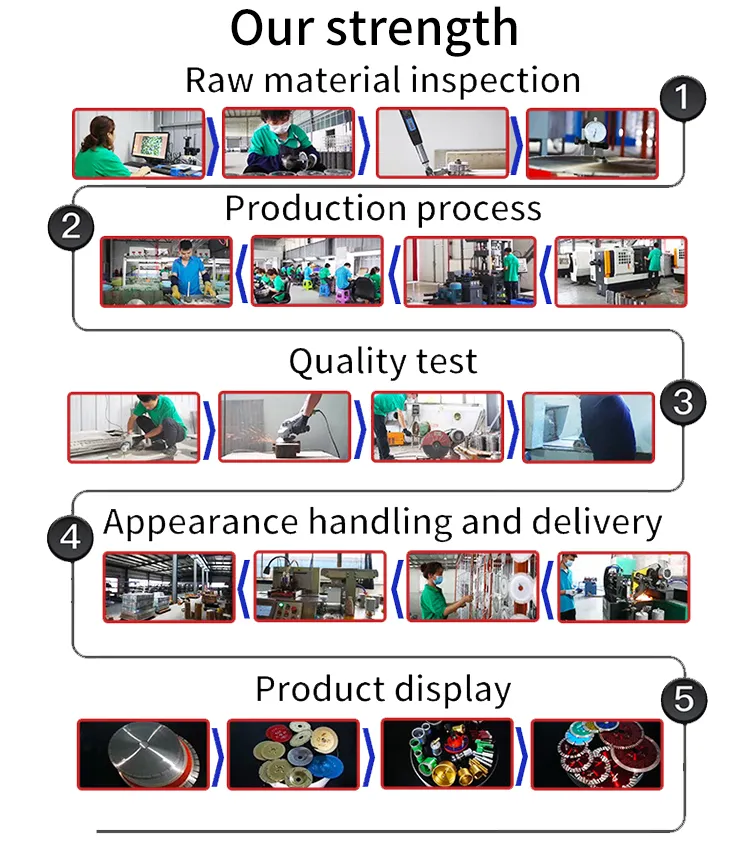 Our strength

Raw material inspection

1

2

Production process

Quality test

3

4

Appearance handling and delivery

Product display

5